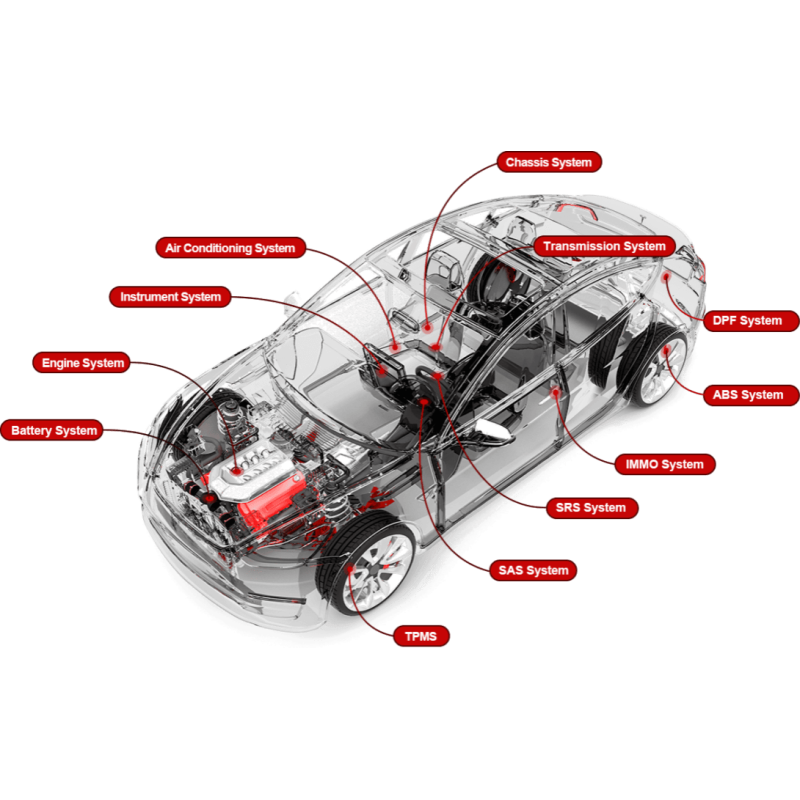 Chassis System

Air Conditioning System

Transmission System

Instrument System

DPF System

Engine System

ABS System

Battery System

IMMO System

SRS System

SAS System

TPMS