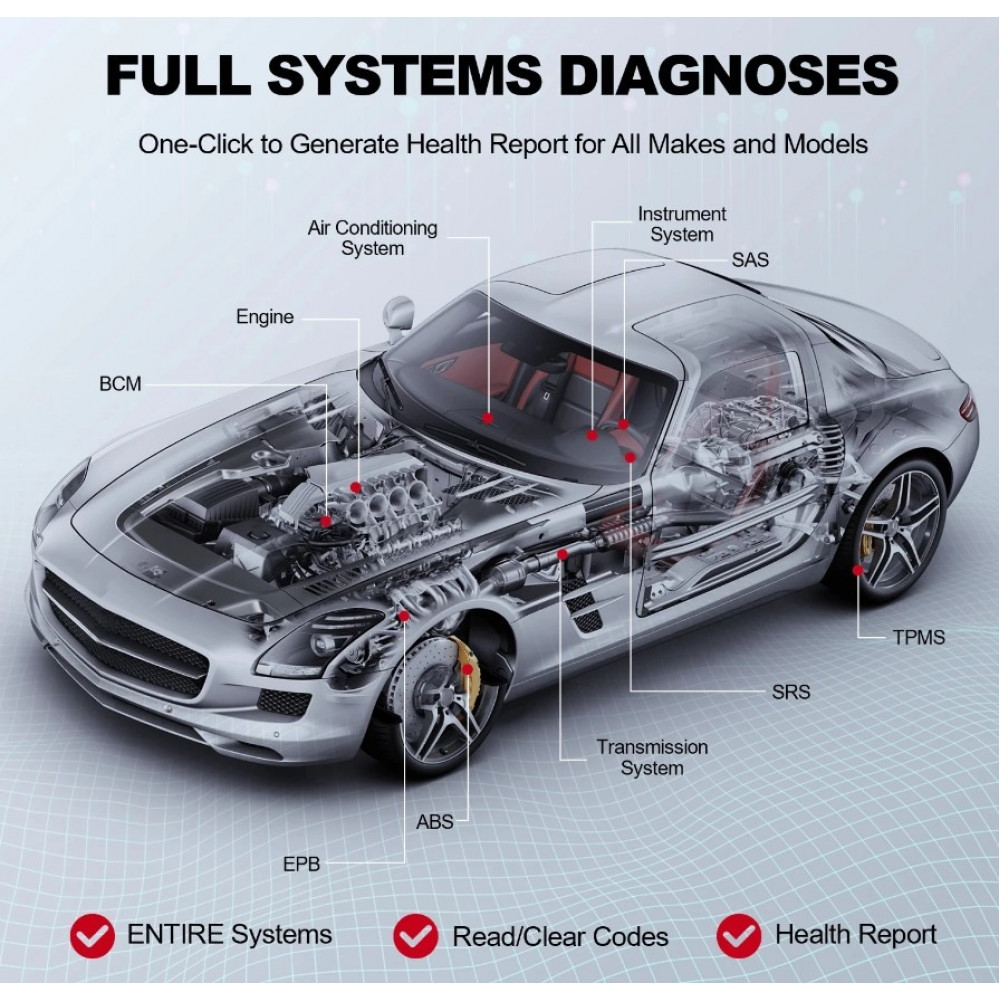 FULL SYSTEMS DIAGNOSES

One-Click to Generate Health Report for All Makes and Models

Air Conditioning System

Instrument System

SAS

Engine

BCM

TPMS

SRS

Transmission System

ABS

EPB

ENTIRE Systems

Read/Clear Codes

Health Report