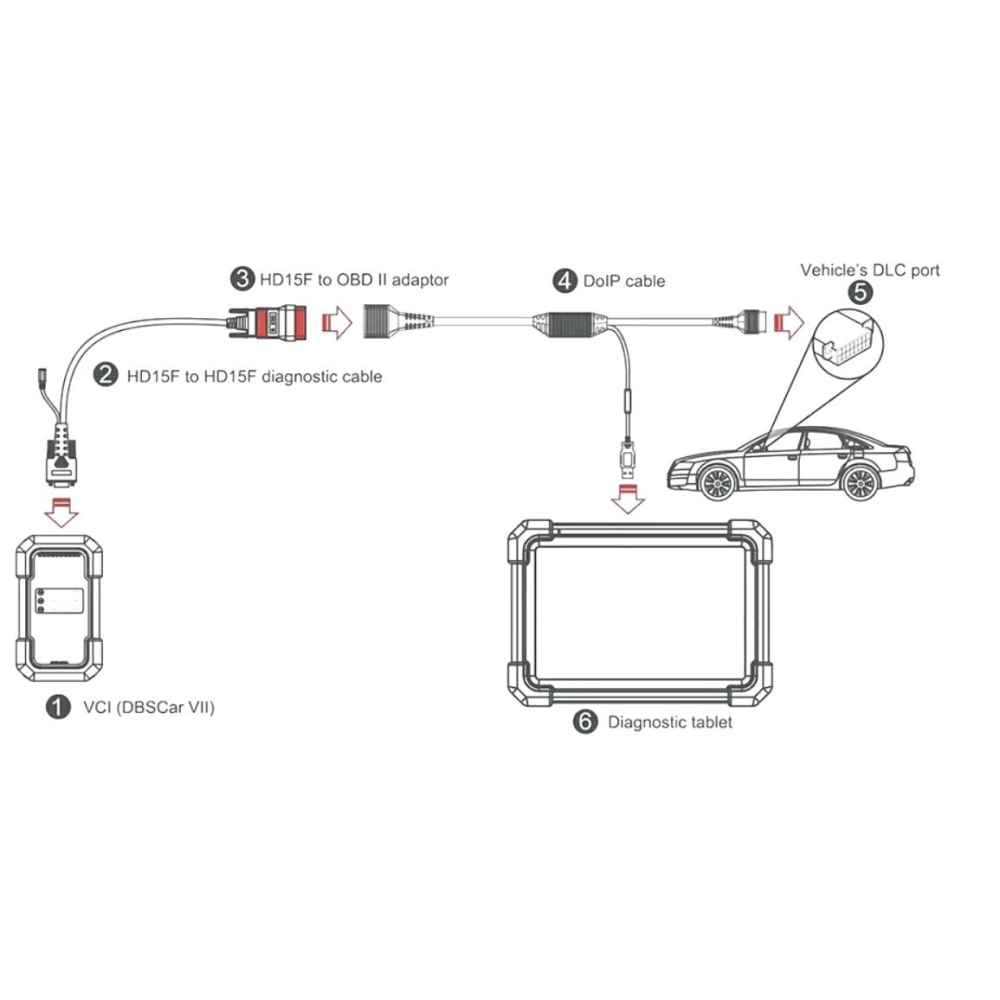 3 HD15F to OBD II adaptor

4 DoIP cable

Vehicle's DLC port
5

2 HD15F to HD15F diagnostic cable

1 VCI (DBSCar VII)

6 Diagnostic tablet